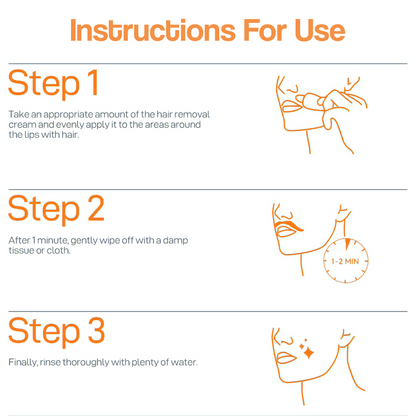 Instructions For Use

Step 1

Take an appropriate amount of the hair removal cream and evenly apply it to the areas around the lips with hair.

Step 2

After 1 minute, gently wipe off with a damp tissue or cloth.

1-2 MIN

Step 3

Finally, rinse thoroughly with plenty of water.